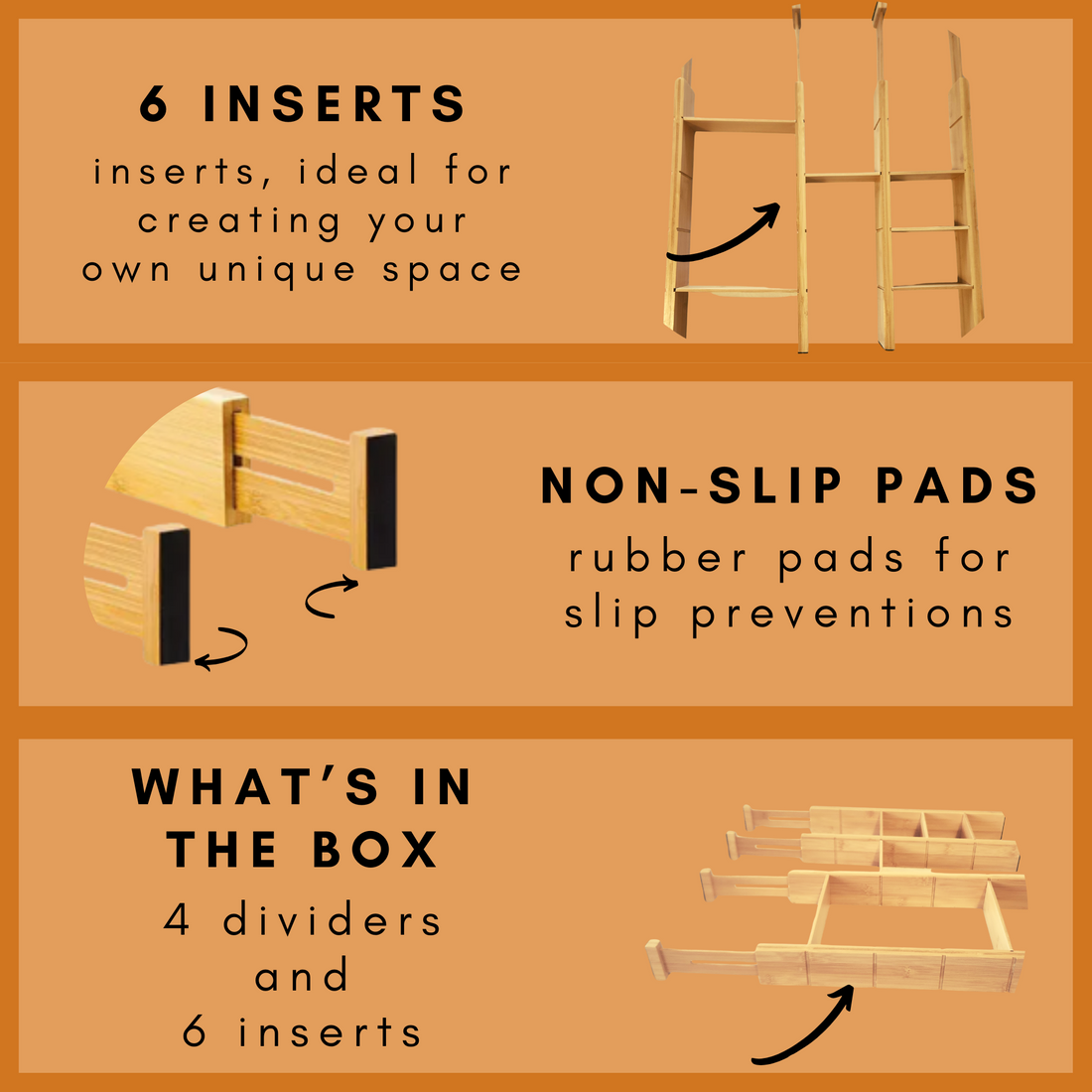 6 INSERTS
inserts, ideal for creating your own unique space

NON-SLIP PADS
rubber pads for slip preventions

WHAT'S IN THE BOX
4 dividers and 6 inserts