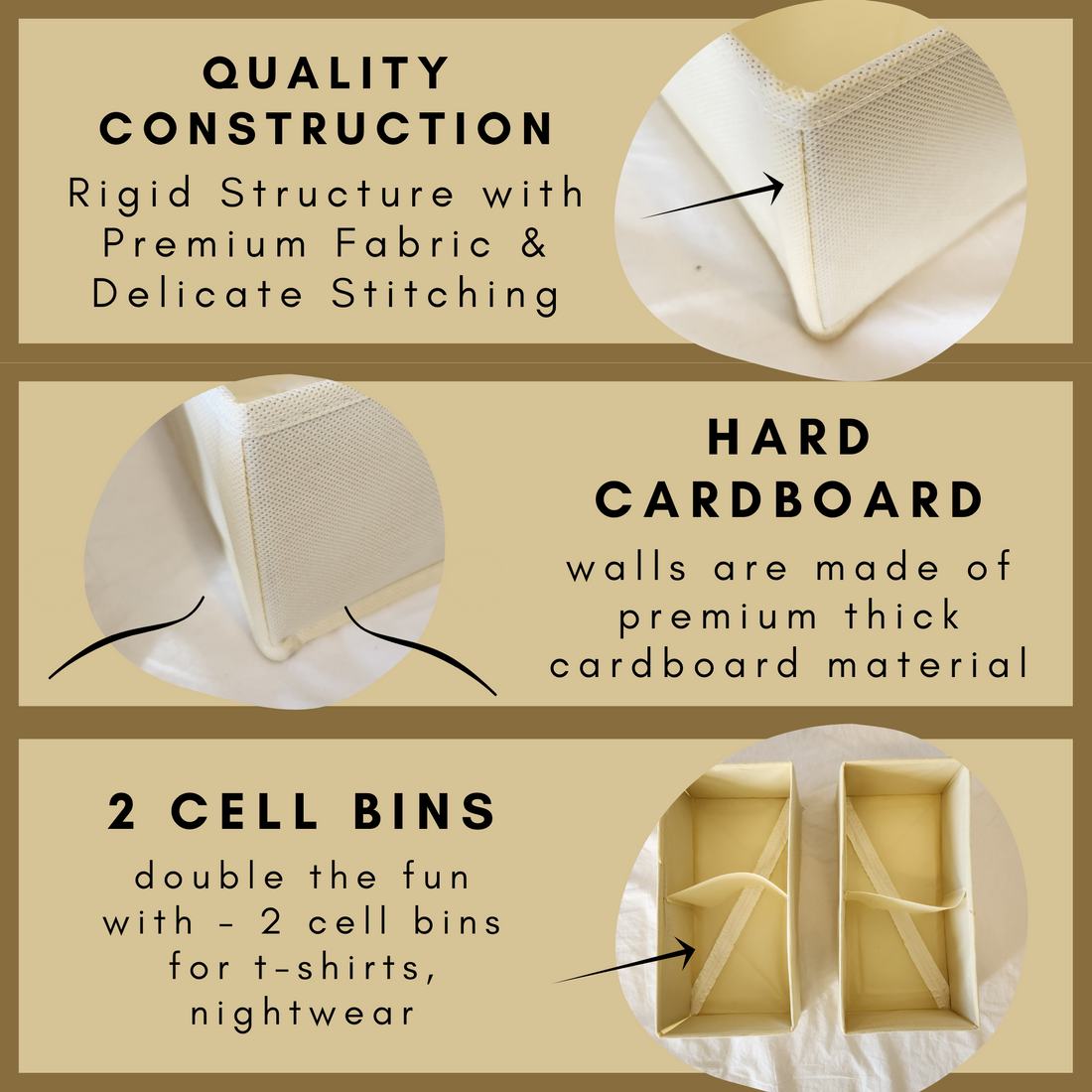 QUALITY CONSTRUCTION

Rigid Structure with Premium Fabric & Delicate Stitching

HARD CARDBOARD

walls are made of premium thick cardboard material

2 CELL BINS

double the fun with - 2 cell bins for t-shirts, nightwear