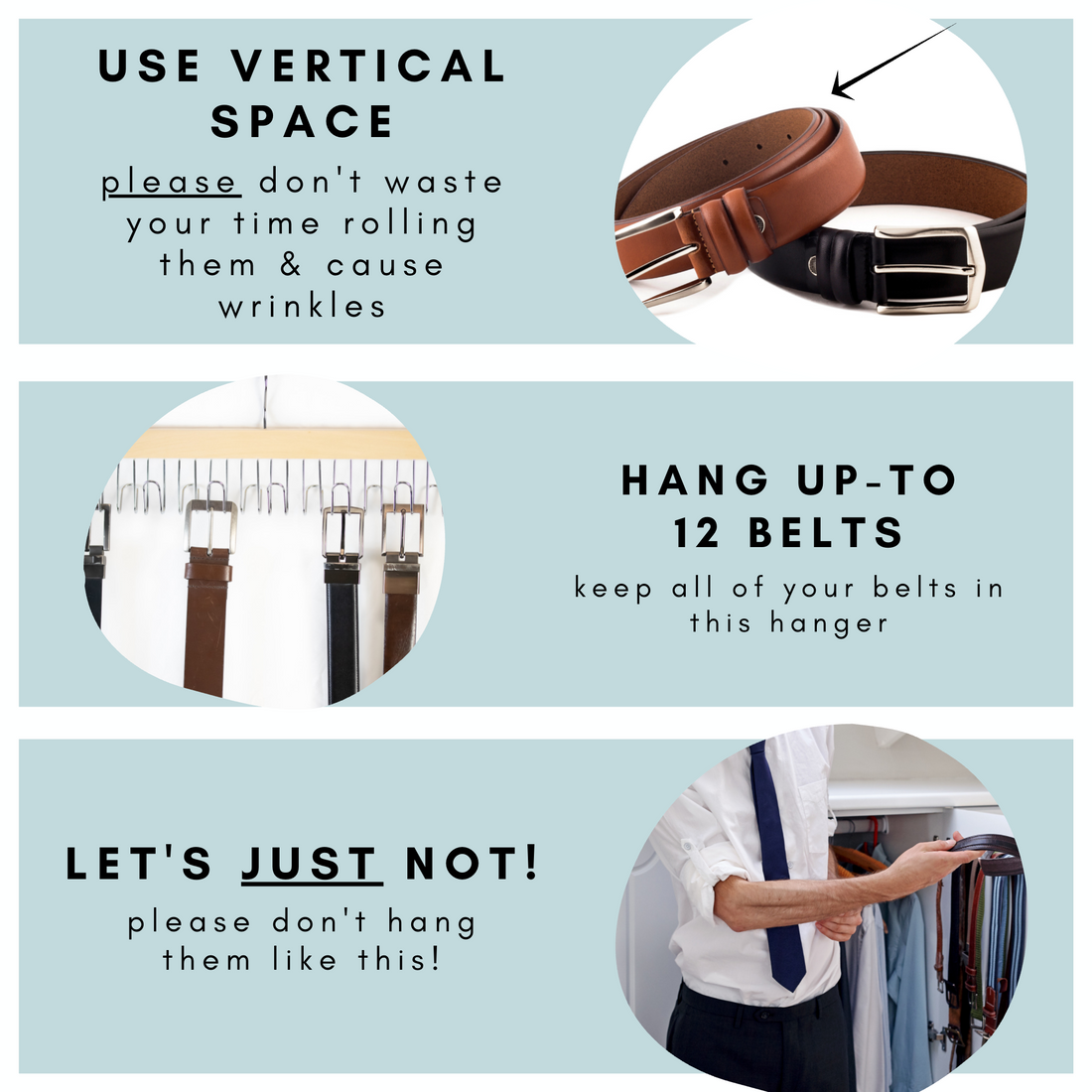 USE VERTICAL SPACE

please don't waste your time rolling them & cause wrinkles

HANG UP-TO 12 BELTS

keep all of your belts in this hanger

LET'S JUST NOT!

please don't hang them like this!