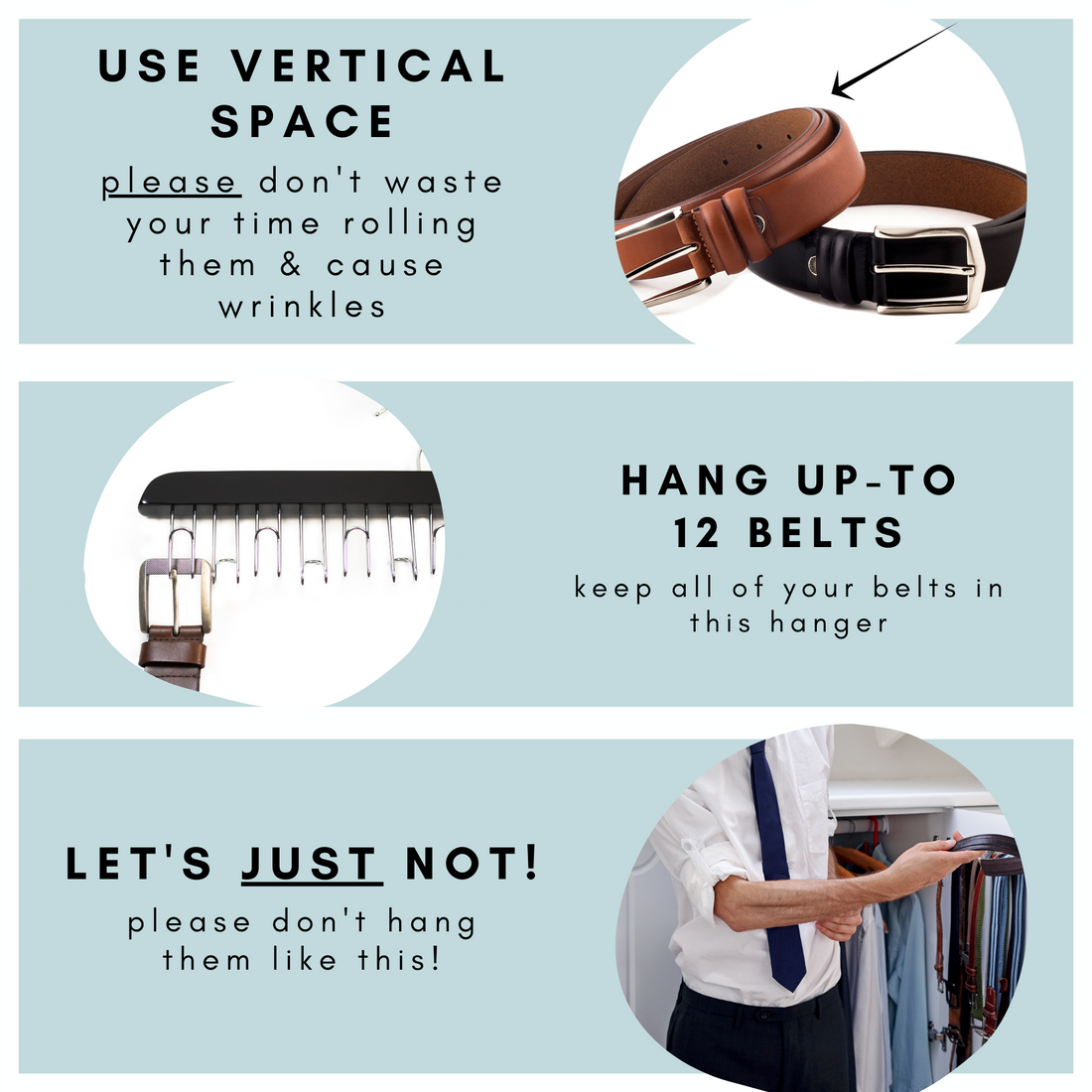 USE VERTICAL SPACE

please don't waste your time rolling them & cause wrinkles

HANG UP-TO 12 BELTS

keep all of your belts in this hanger

LET'S JUST NOT!

please don't hang them like this!