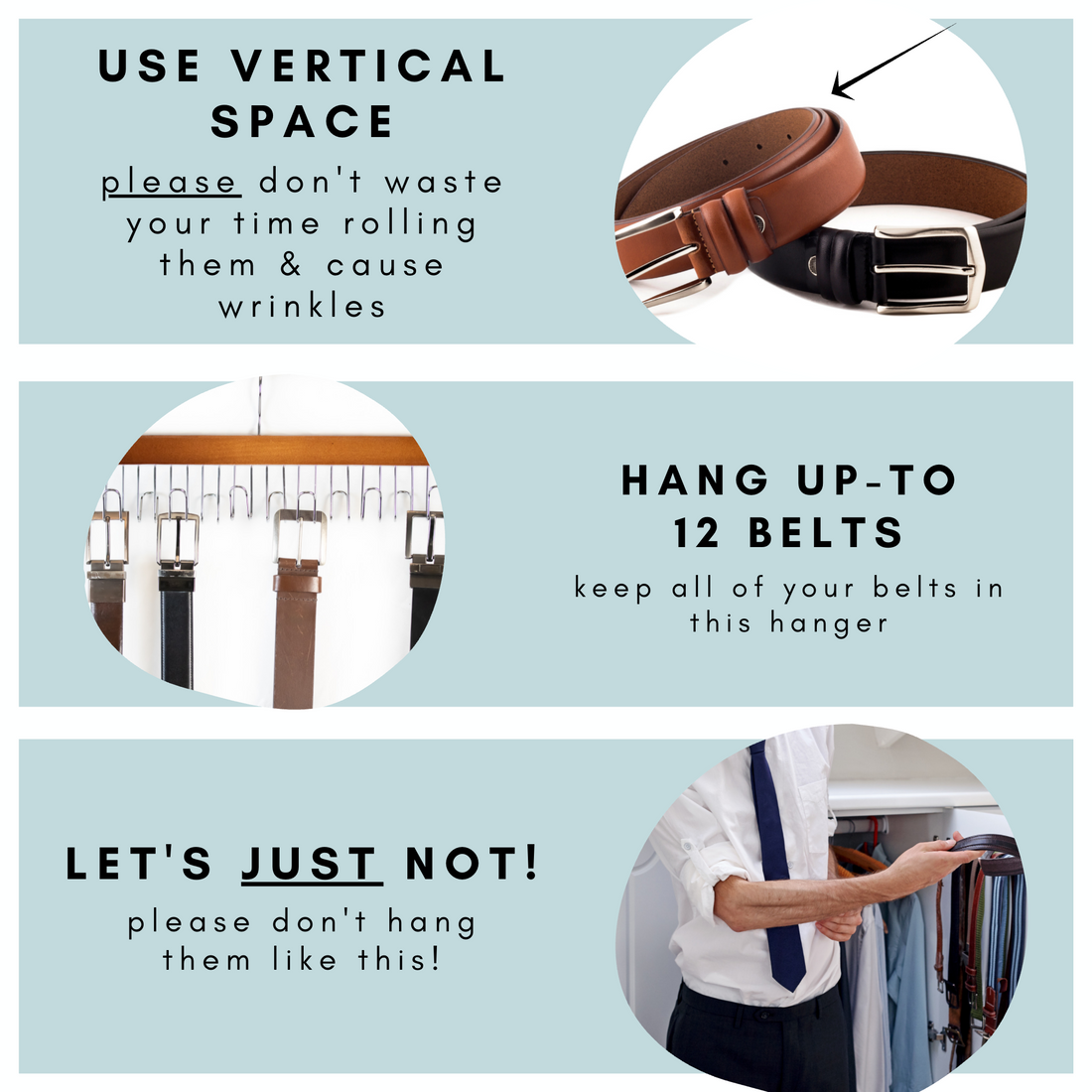 USE VERTICAL SPACE

please don't waste your time rolling them & cause wrinkles

HANG UP-TO 12 BELTS

keep all of your belts in this hanger

LET'S JUST NOT!

please don't hang them like this!